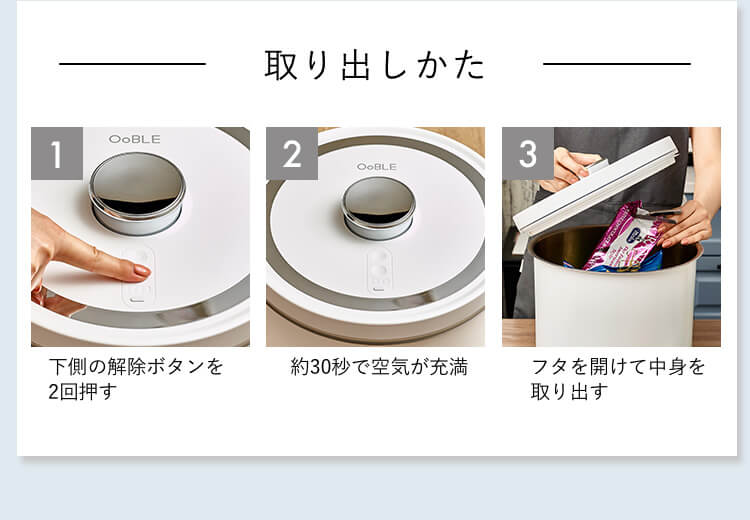 取り出しかた

1

OoBLE

下側の解除ボタンを2回押す

2

OoBLE

約30秒で空気が充満

3

フタを開けて中身を取り出す