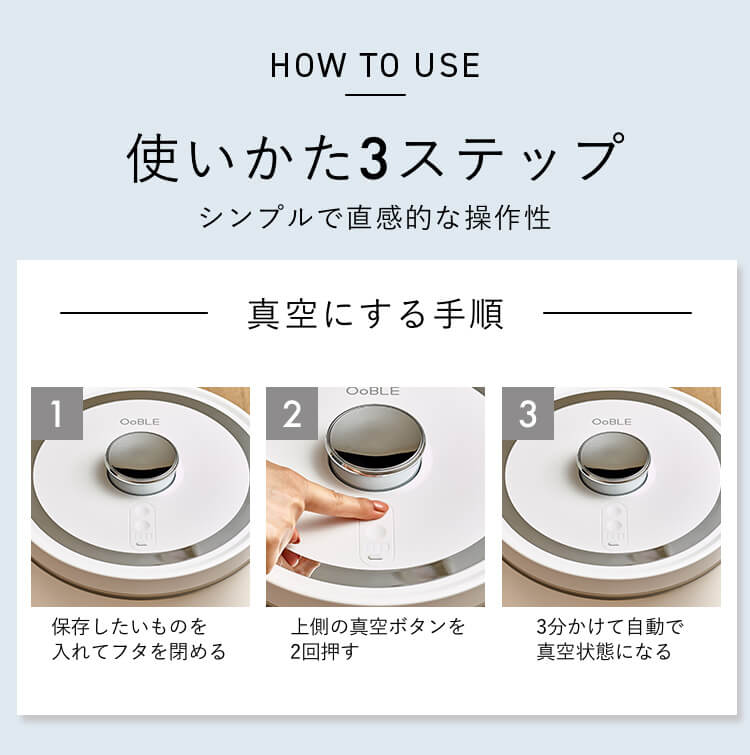 HOW TO USE

使いかた3ステップ

シンプルで直感的な操作性

真空にする手順

1

OoBLE

保存したいものを入れてフタを閉める

2

OoBLE

上側の真空ボタンを2回押す

3

OoBLE

3分かけて自動で真空状態になる